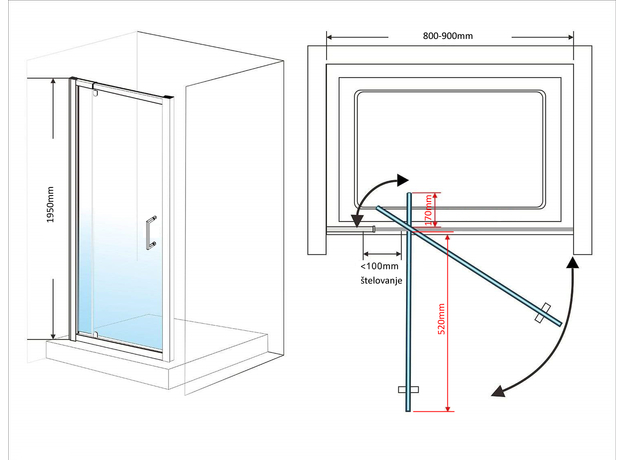 1950mm

800-900mm

170mm

<100mm

štelovanje

520mm