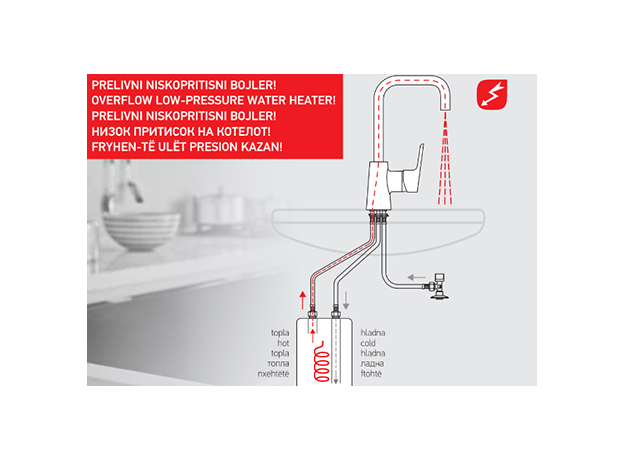 PRELIVNI NISKOPRITISNI BOJLER!
OVERFLOW LOW-PRESSURE WATER HEATER!
PRELIVNI NISKOPRITISNI BOJLER!
НИЗОК ПРИТИСОК НА КОТЕЛОТ!
FRYHEN-TË ULËT PRESION KAZAN!

topla
hot
topla
топла
nxehtëtë

hladna
cold
hladna
ладна
ftohtë