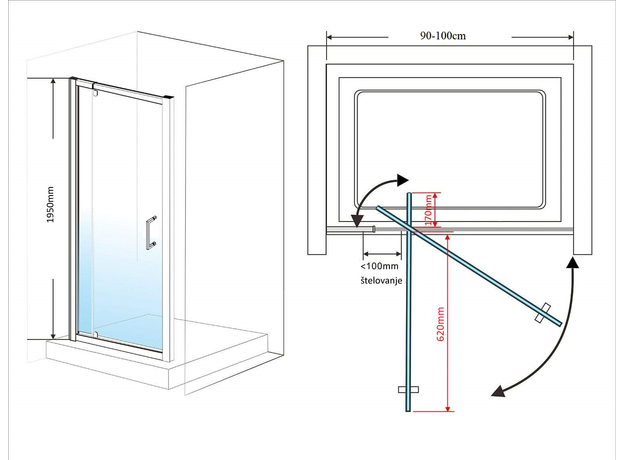 1950mm

90-100cm

170mm

<100mm
štelovanje

620mm