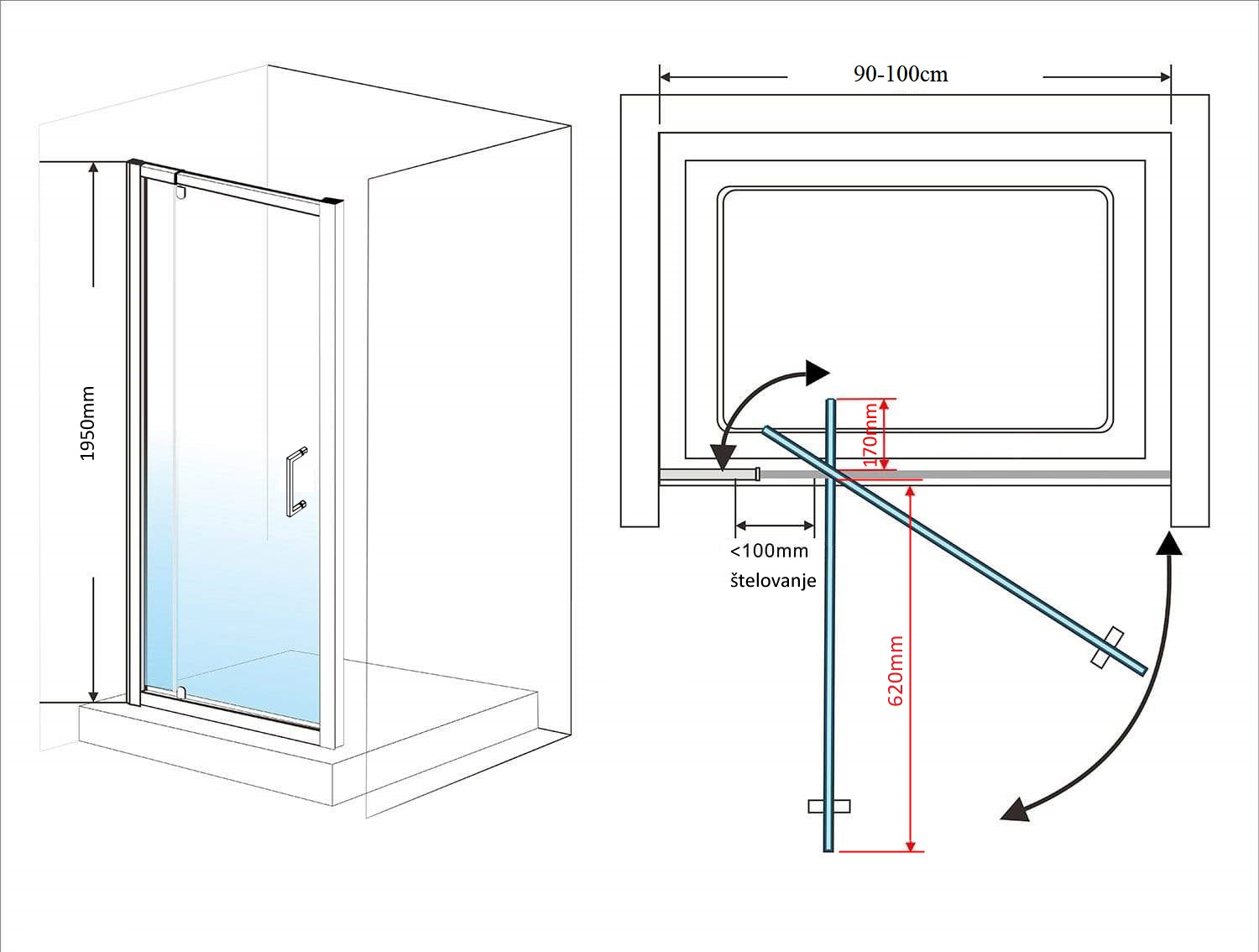 1950mm

90-100cm

170mm

<100mm

štelovanje

620mm